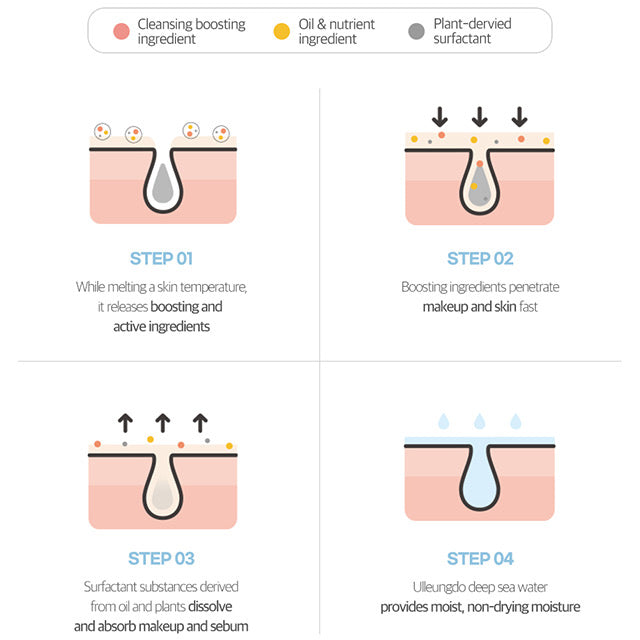 Cleansing boosting ingredient

Oil & nutrient ingredient

Plant-dervied surfactant

STEP 01

While melting a skin temperature, it releases boosting and active ingredients

STEP 02

Boosting ingredients penetrate makeup and skin fast

STEP 03

Surfactant substances derived from oil and plants dissolve and absorb makeup and sebum

STEP 04

Ulleungdo deep sea water provides moist, non-drying moisture