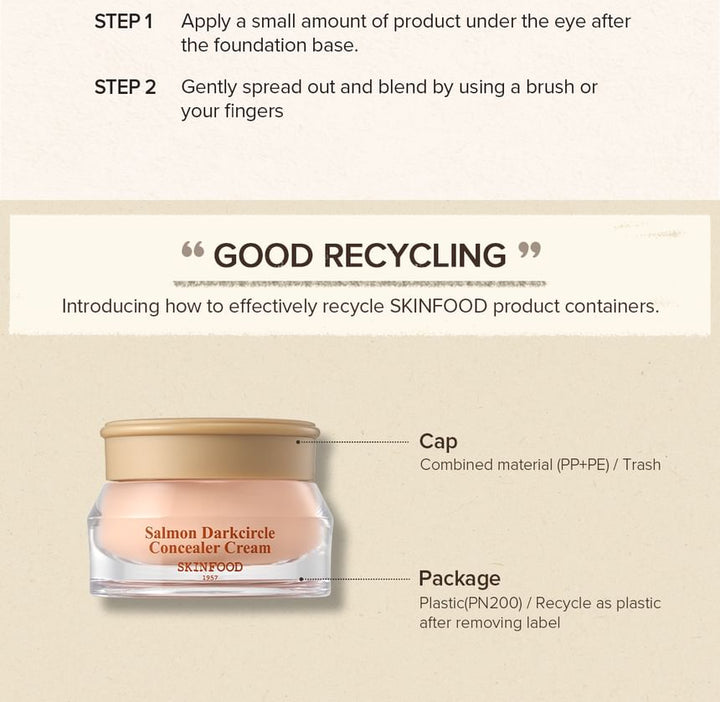 STEP 1 Apply a small amount of product under the eye after the foundation base.

STEP 2 Gently spread out and blend by using a brush or your fingers

“ GOOD RECYCLING ”

Introducing how to effectively recycle SKINFOOD product containers.

Salmon Darkcircle Concealer Cream
SKINFOOD
1957

Cap
Combined material (PP+PE) / Trash

Package
Plastic(PN200) / Recycle as plastic after removing label