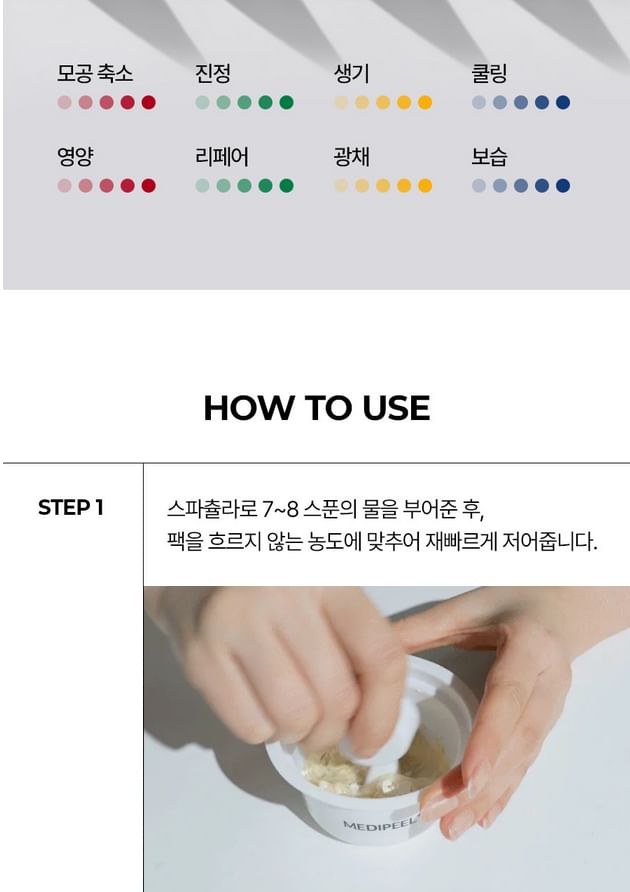 모공 축소

진정

생기

쿨링

영양

리페어

광채

보습

HOW TO USE

STEP 1

스파츌라로 7~8 스푼의 물을 부어준 후,
팩을 흐르지 않는 농도에 맞추어 재빠르게 저어줍니다.

MEDIPEEL