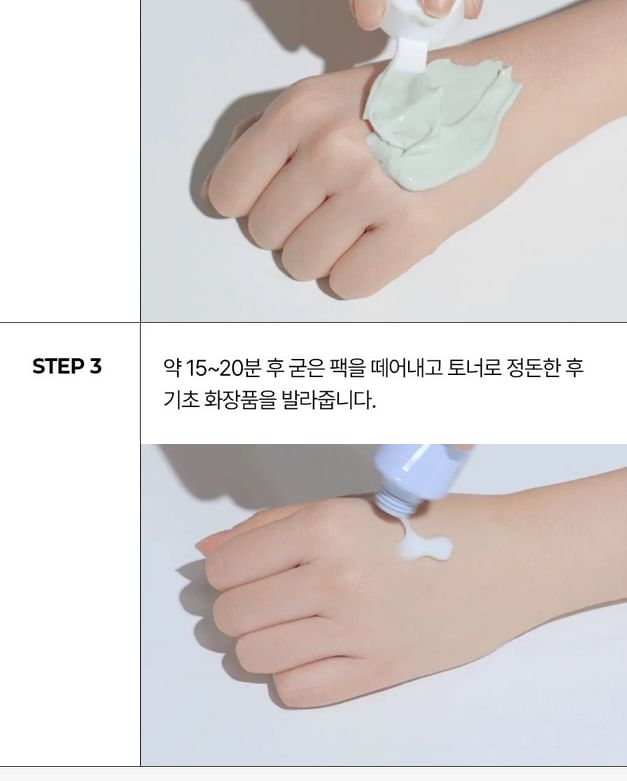 STEP 3

약 15~20분 후 굳은 팩을 떼어내고 토너로 정돈한 후 기초 화장품을 발라줍니다.