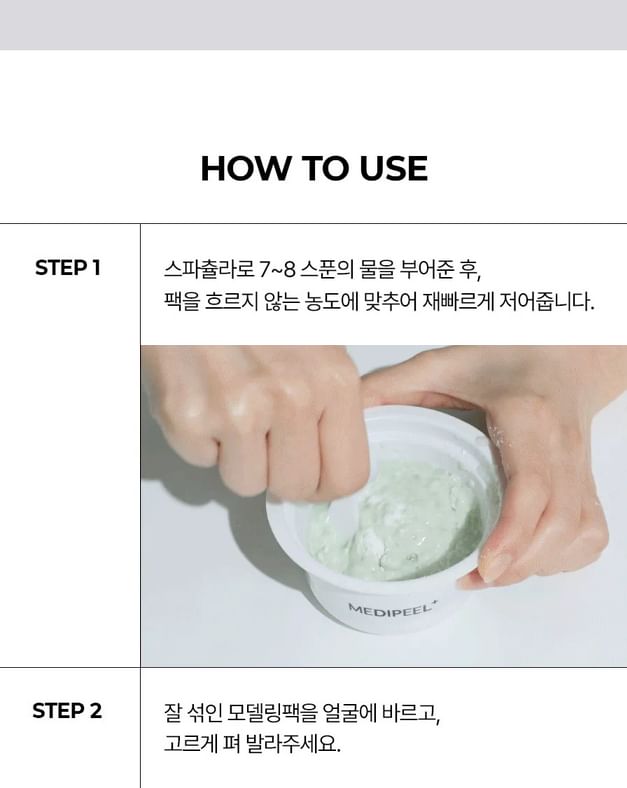 HOW TO USE

STEP 1

스파츌라로 7~8 스푼의 물을 부어준 후,
팩을 흐르지 않는 농도에 맞추어 재빠르게 저어줍니다.

MEDIPEEL+

STEP 2

잘 섞인 모델링팩을 얼굴에 바르고,
고르게 펴 발라주세요.