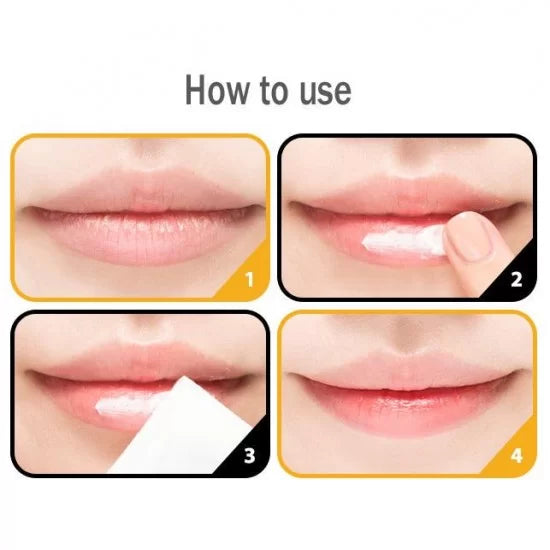 How to use

1

2

3

4