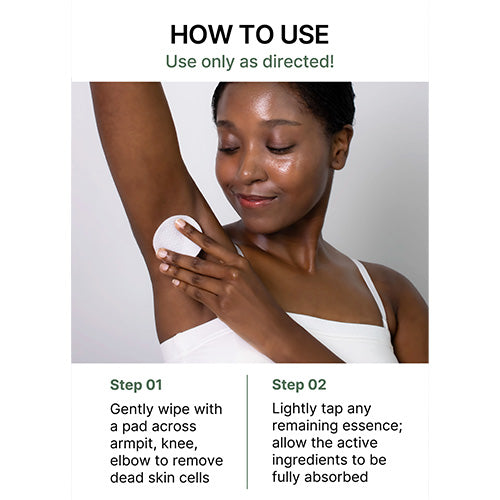 HOW TO USE
Use only as directed!

Step 01
Gently wipe with a pad across armpit, knee, elbow to remove dead skin cells

Step 02
Lightly tap any remaining essence; allow the active ingredients to be fully absorbed